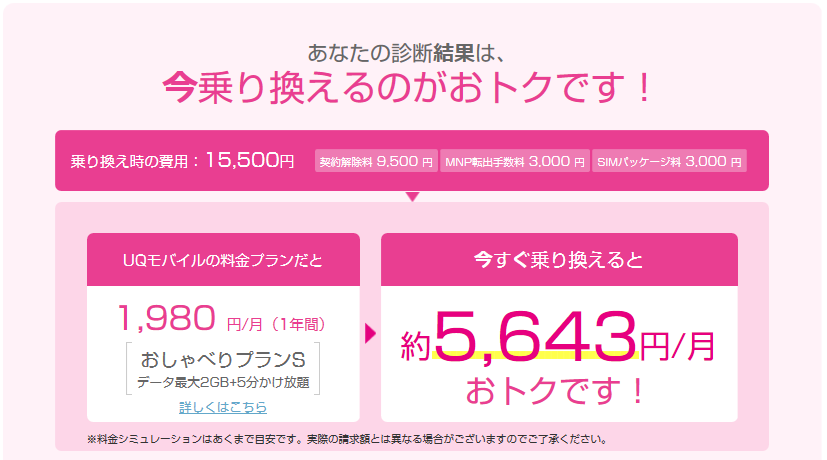 あなたの診断結果は、
今乗り換えるのがおトクです！

乗り換え時の費用：15,500円 契約解除料 9,500 円 MNP転出手数料 3,000 円 SIMパッケージ料 3,000 円

UQモバイルの料金プランだと

1,980 円/月（1年間）

おしゃべりプランS
データ最大2GB+5分かけ放題

詳しくはこちら

今すぐ乗り換えると

約5,643円/月
おトクです！

※料金シミュレーションはあくまで目安です。実際の請求額とは異なる場合がございますのでご了承ください。